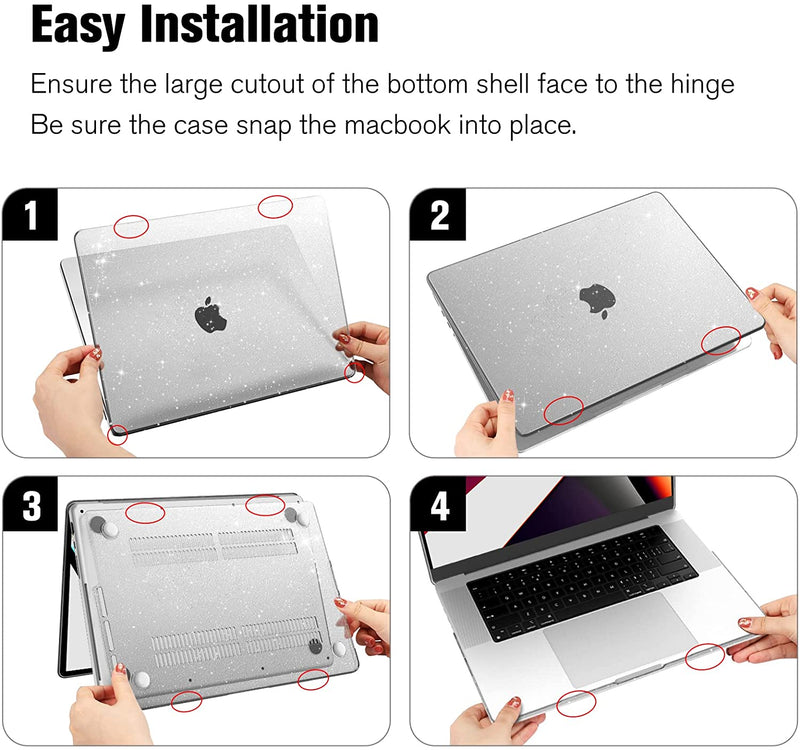 Easy Installation

Ensure the large cutout of the bottom shell face to the hinge
Be sure the case snap the macbook into place.

1

2

3

4