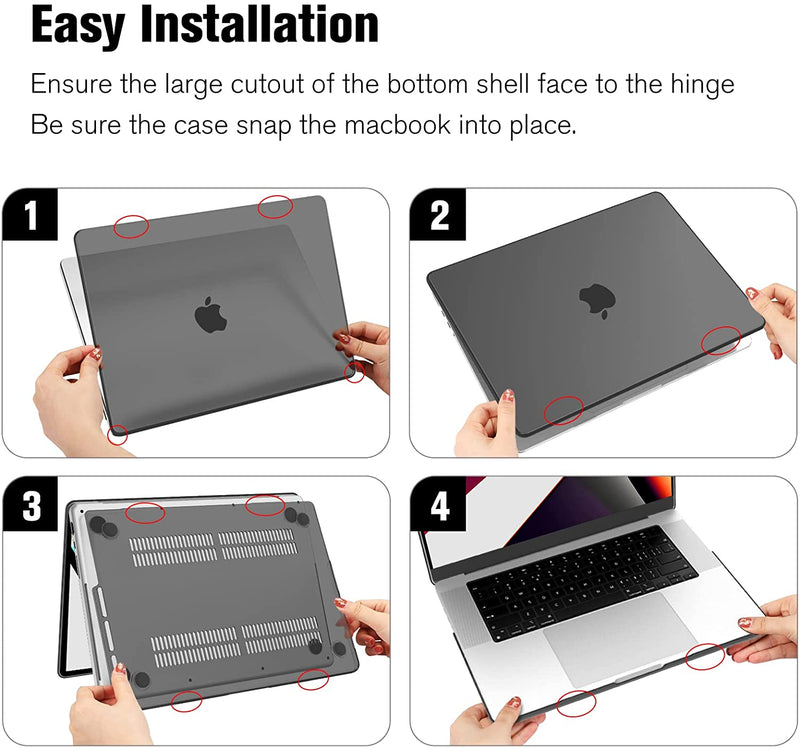 Easy Installation

Ensure the large cutout of the bottom shell face to the hinge
Be sure the case snap the macbook into place.

1

2

3

4