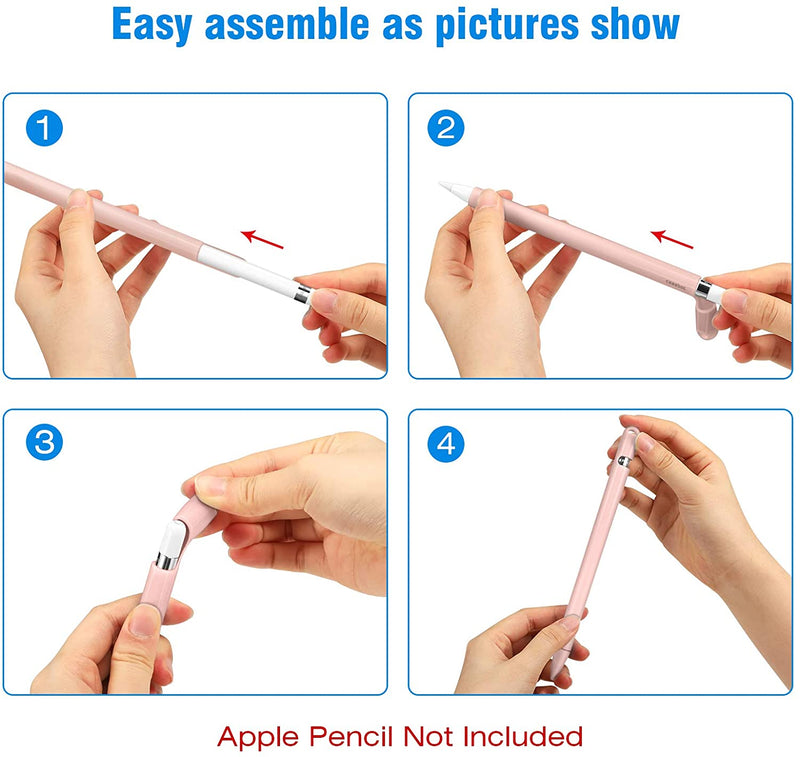 Easy assemble as pictures show

1

2

3

4

Apple Pencil Not Included