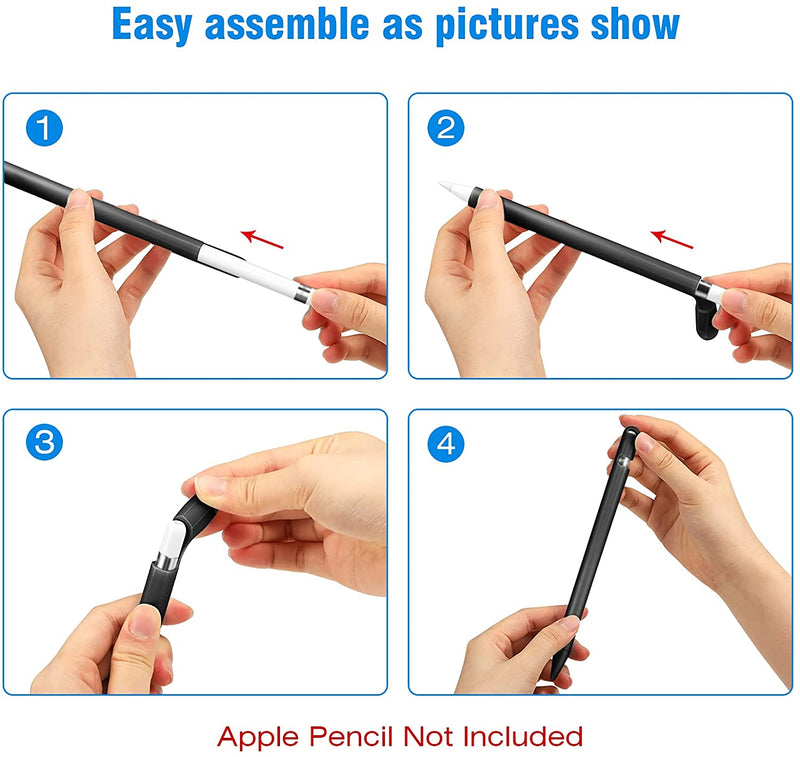 Easy assemble as pictures show

1

2

3

4

Apple Pencil Not Included