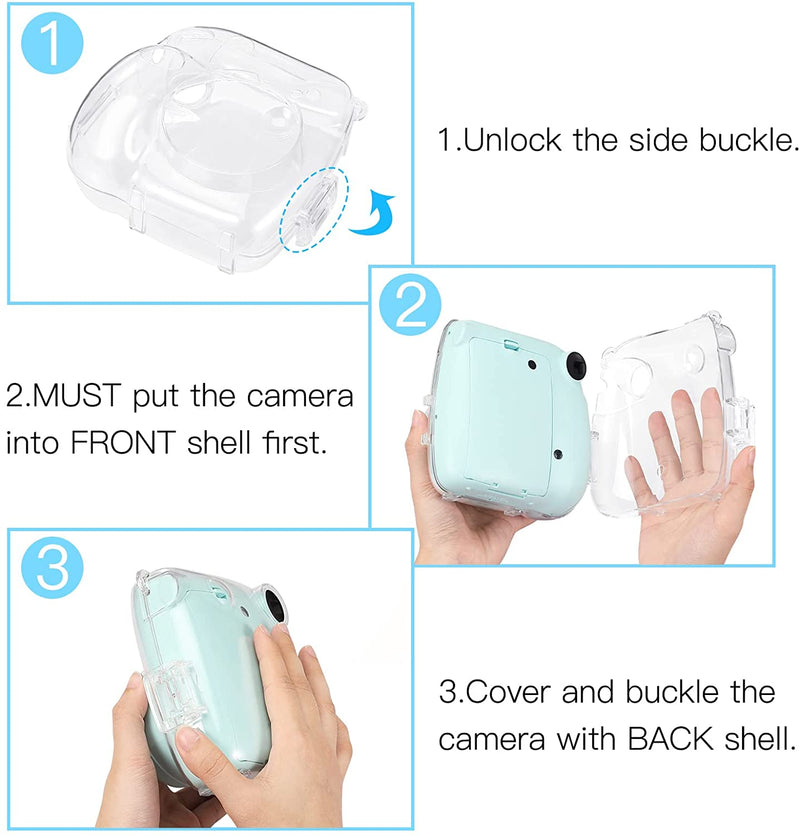 1

1.Unlock the side buckle.

2

2.MUST put the camera into FRONT shell first.

3

3.Cover and buckle the camera with BACK shell.