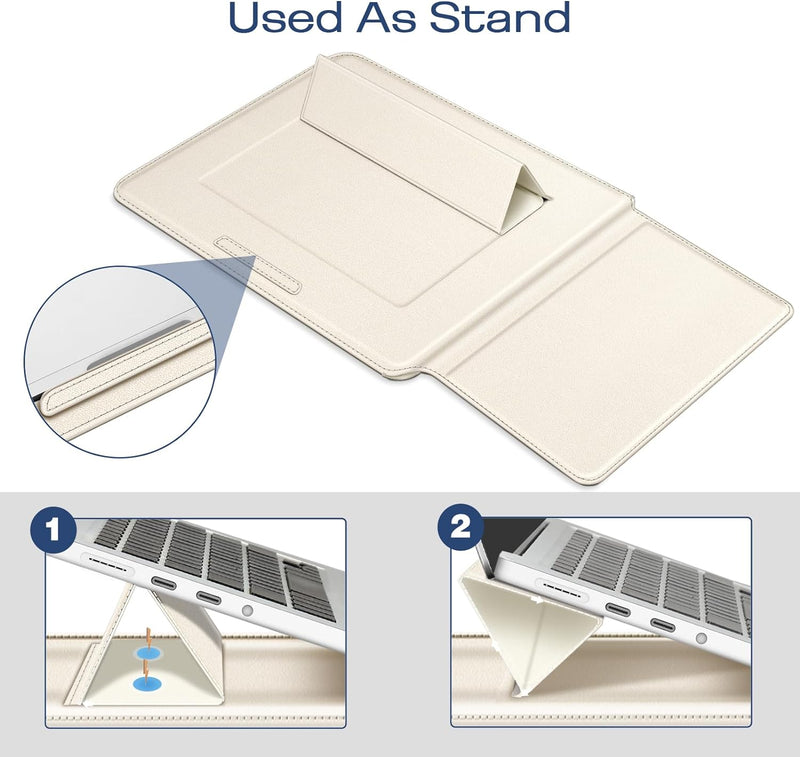 Used As Stand

1

2