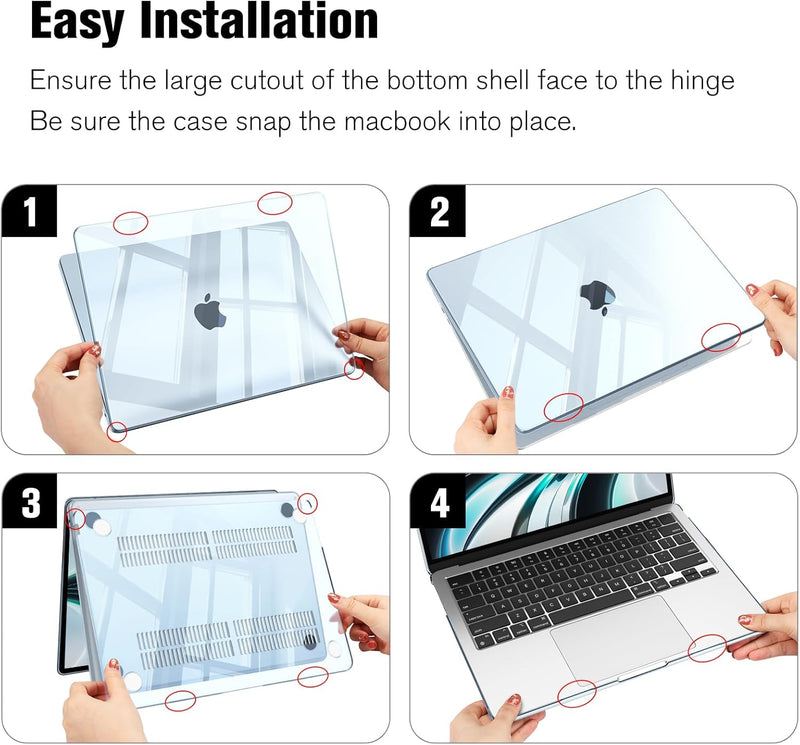 Easy Installation

Ensure the large cutout of the bottom shell face to the hinge
Be sure the case snap the macbook into place.

1

2

3

4