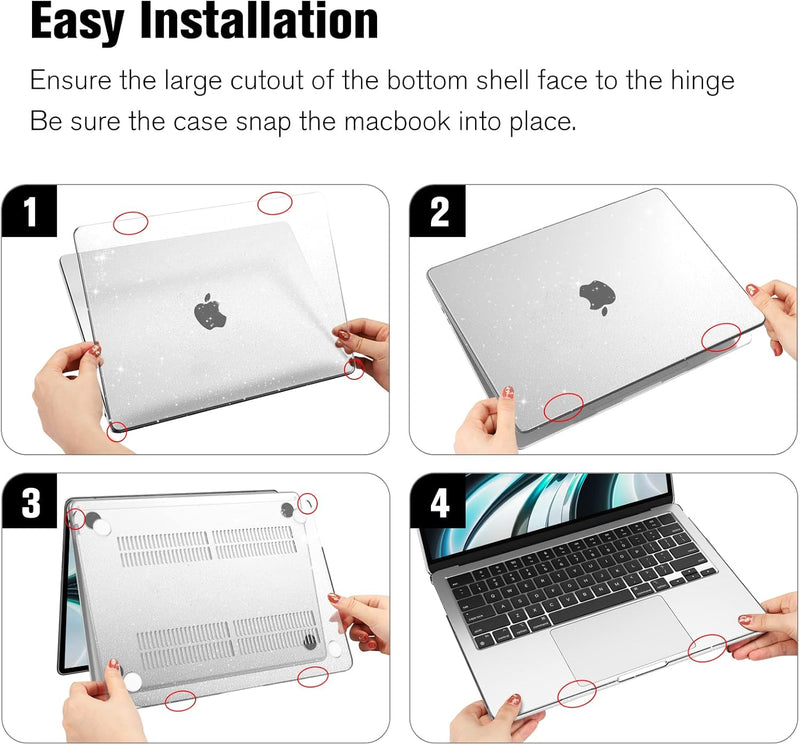 Easy Installation

Ensure the large cutout of the bottom shell face to the hinge
Be sure the case snap the macbook into place.

1

2

3

4