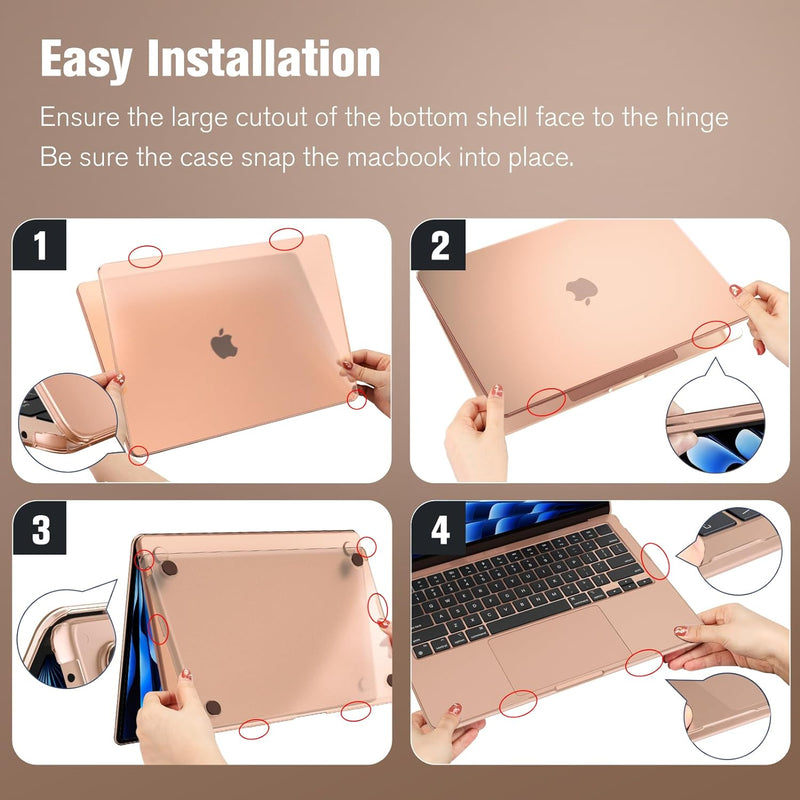 Easy Installation

Ensure the large cutout of the bottom shell face to the hinge
Be sure the case snap the macbook into place.

1

2

3

4