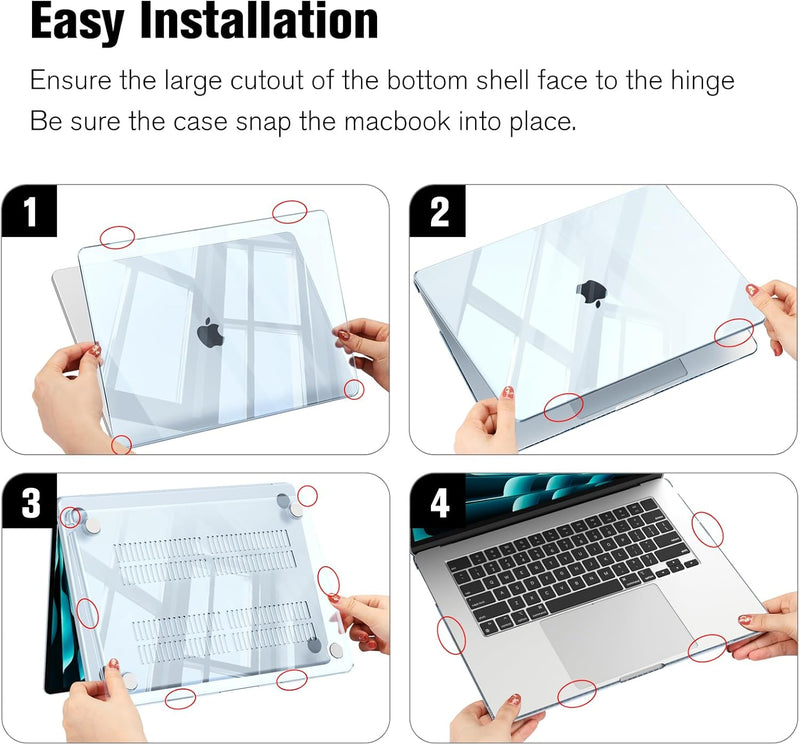 Easy Installation

Ensure the large cutout of the bottom shell face to the hinge
Be sure the case snap the macbook into place.

1

2

3

4