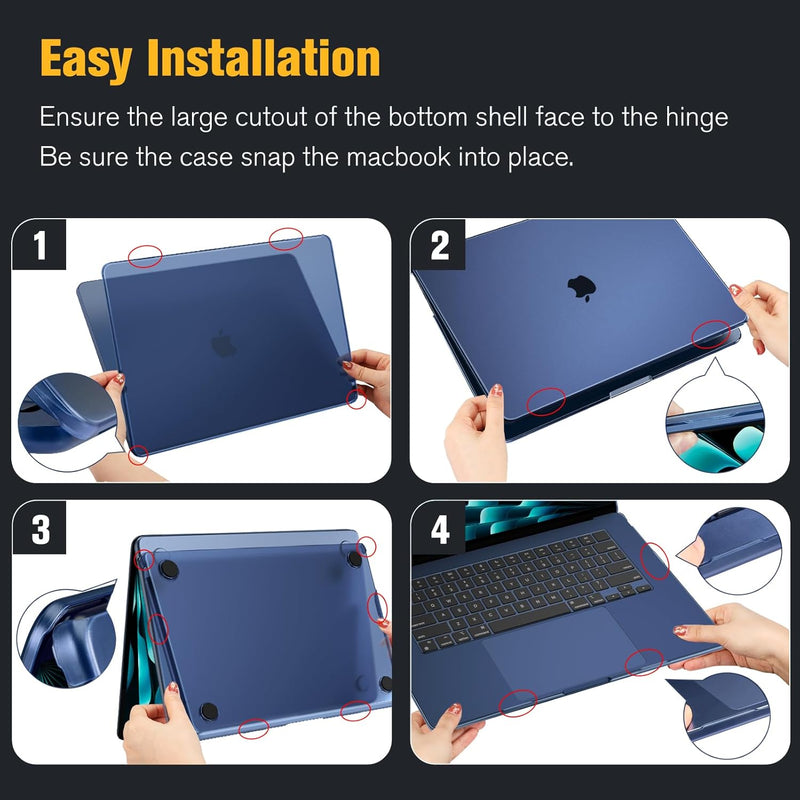 Easy Installation

Ensure the large cutout of the bottom shell face to the hinge
Be sure the case snap the macbook into place.

1

2

3

4