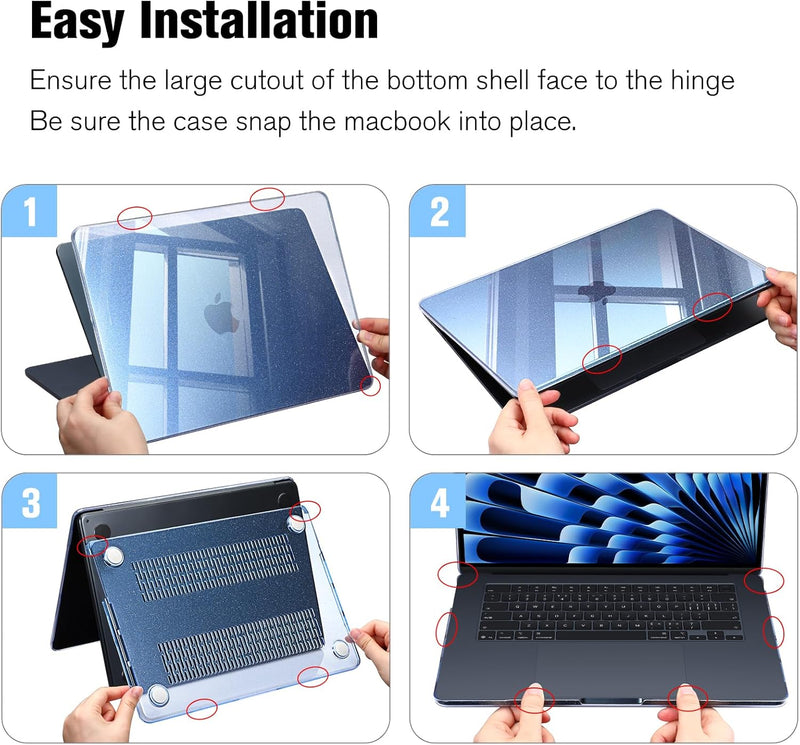 Easy Installation

Ensure the large cutout of the bottom shell face to the hinge
Be sure the case snap the macbook into place.

1

2

3

4