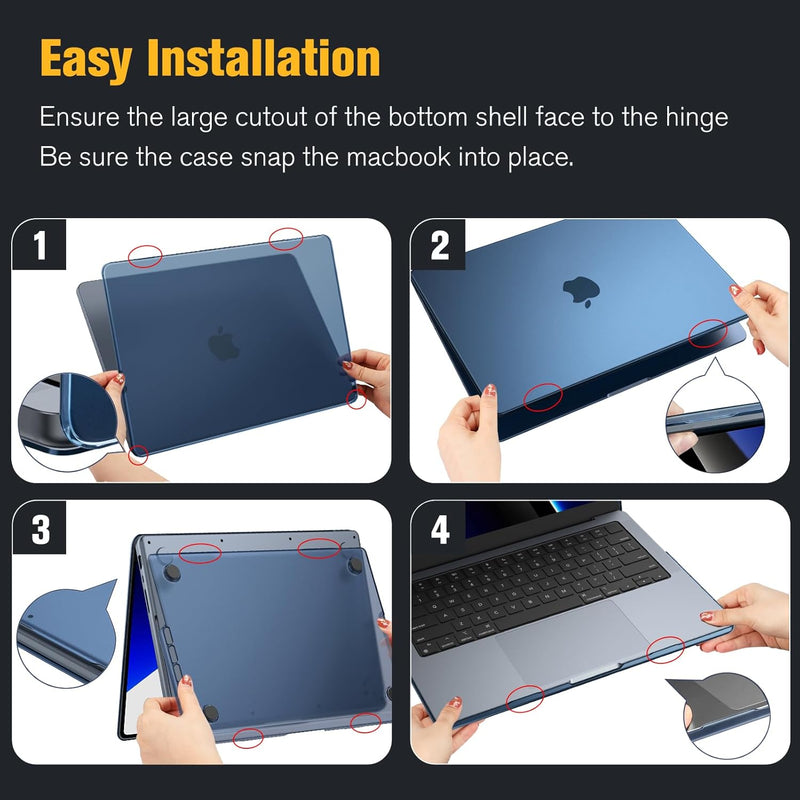 Easy Installation

Ensure the large cutout of the bottom shell face to the hinge
Be sure the case snap the macbook into place.

1

2

3

4