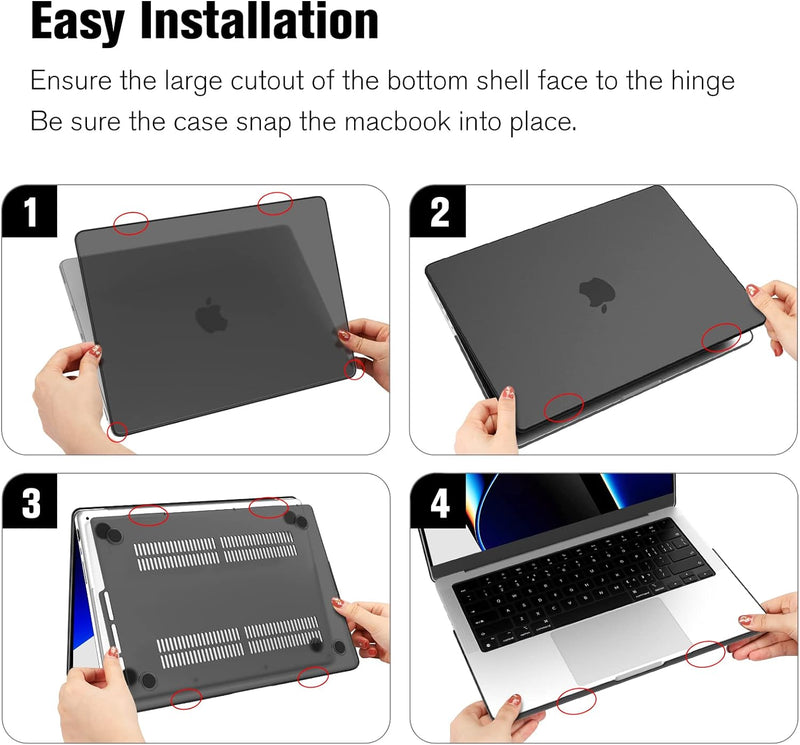 Easy Installation

Ensure the large cutout of the bottom shell face to the hinge
Be sure the case snap the macbook into place.

1

2

3

4