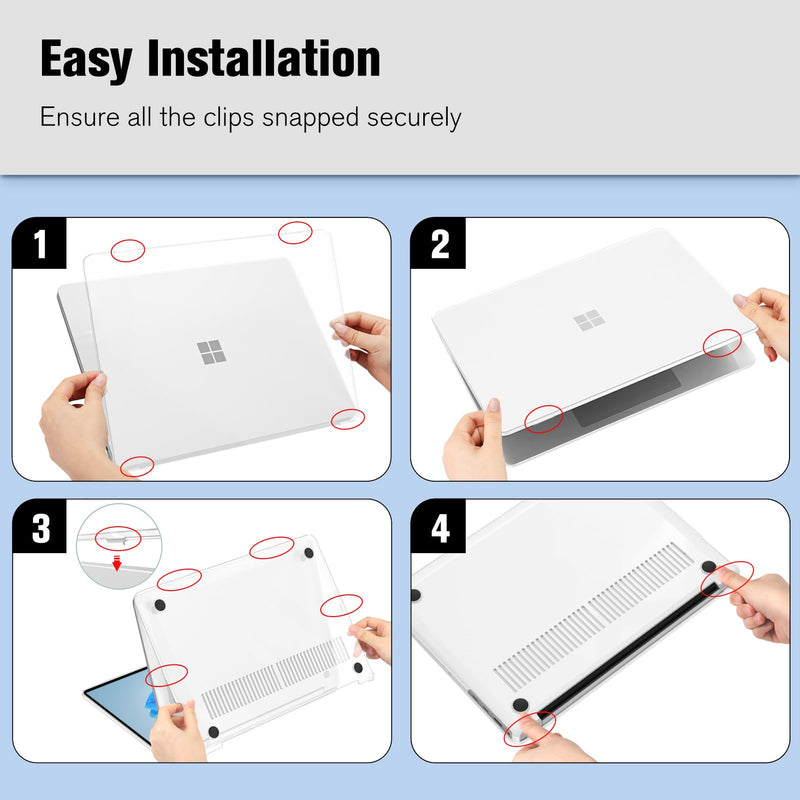 Easy Installation

Ensure all the clips snapped securely

1

2

3

4