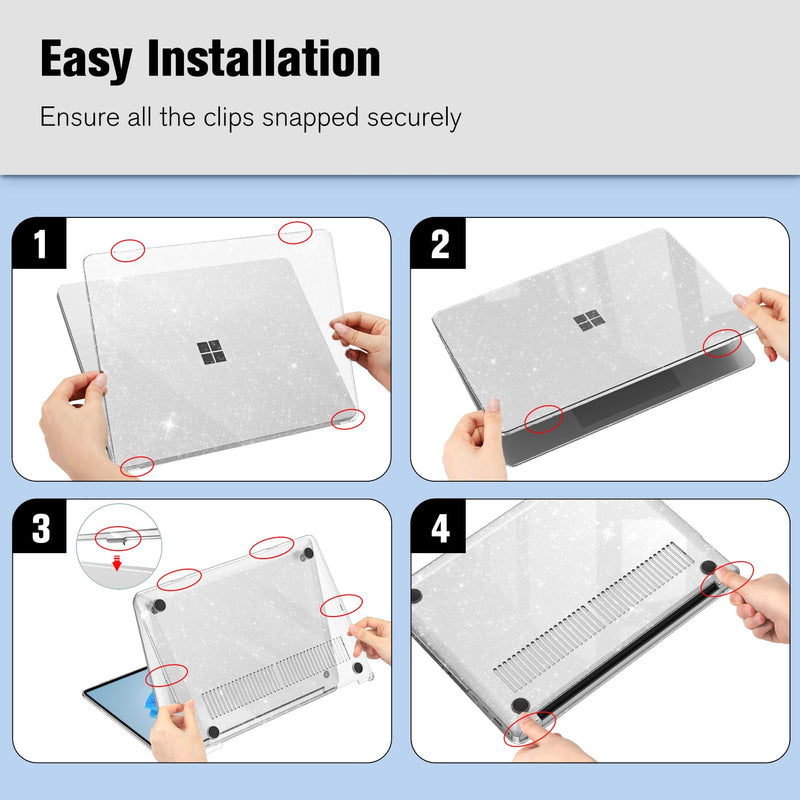 Easy Installation

Ensure all the clips snapped securely

1

2

3

4