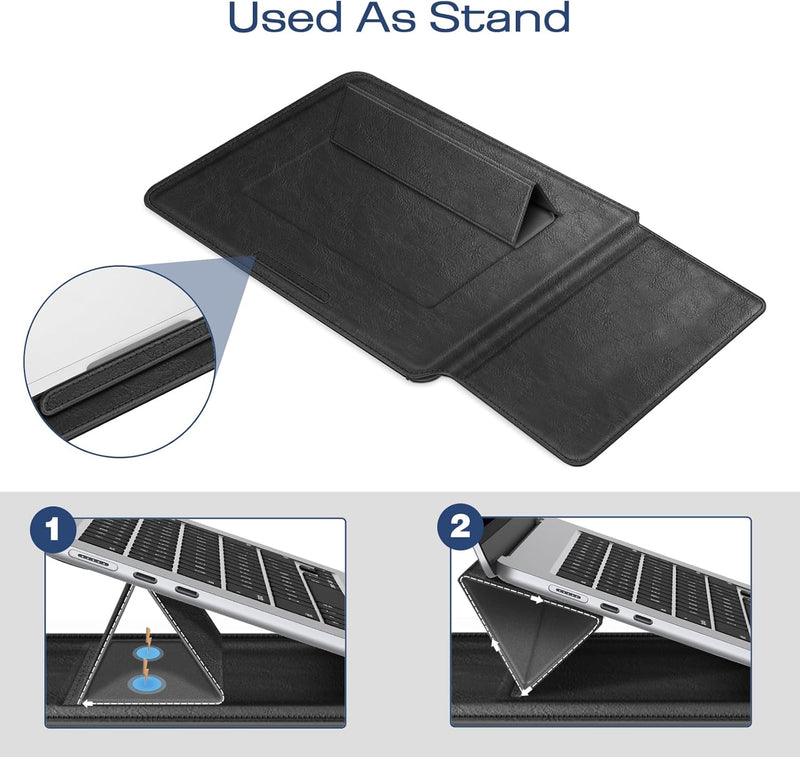 Used As Stand

1

2