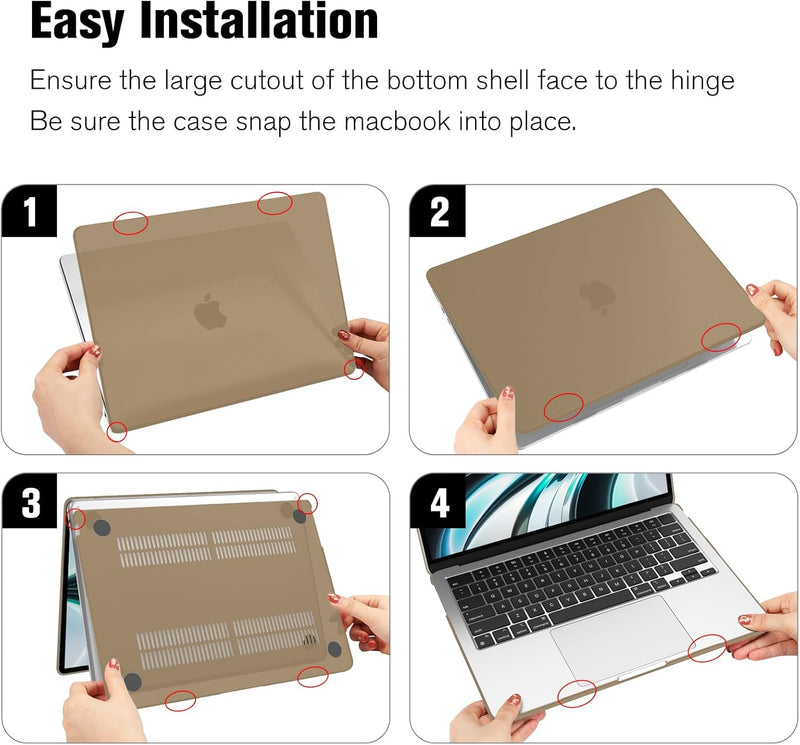 Easy Installation

Ensure the large cutout of the bottom shell face to the hinge
Be sure the case snap the macbook into place.

1

2

3

4