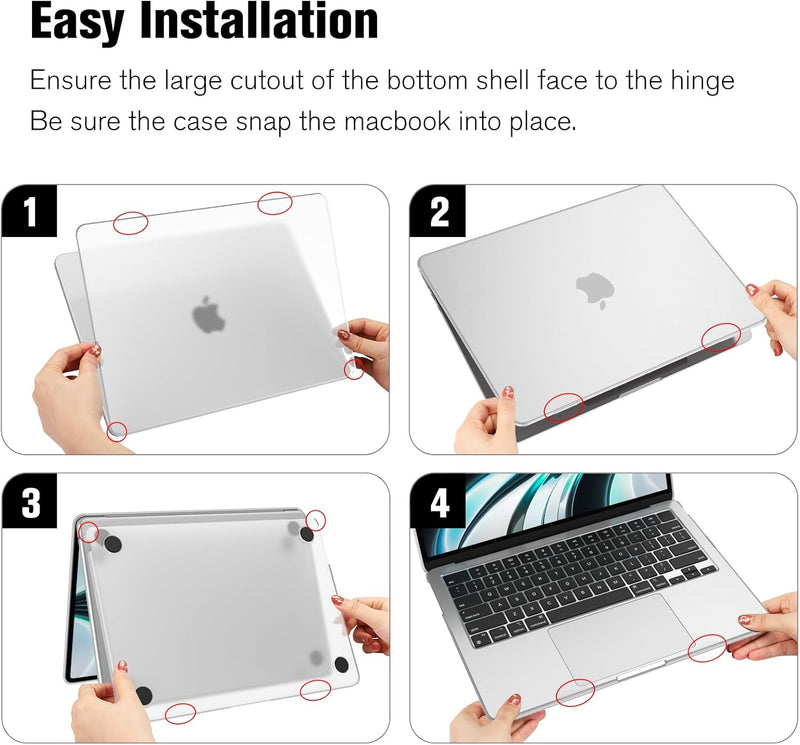 Easy Installation

Ensure the large cutout of the bottom shell face to the hinge
Be sure the case snap the macbook into place.

1

2

3

4