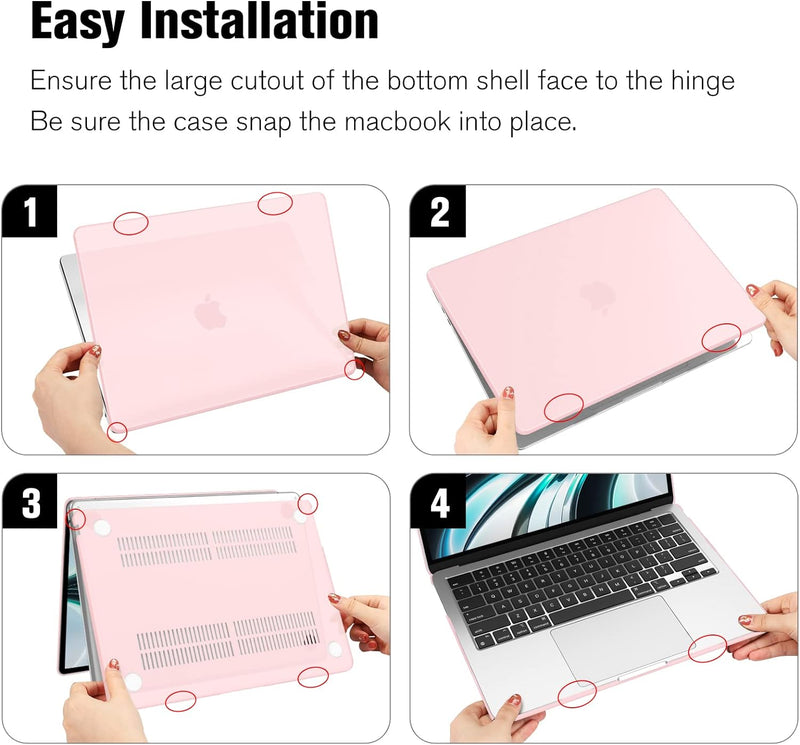 Easy Installation

Ensure the large cutout of the bottom shell face to the hinge
Be sure the case snap the macbook into place.

1

2

3

4