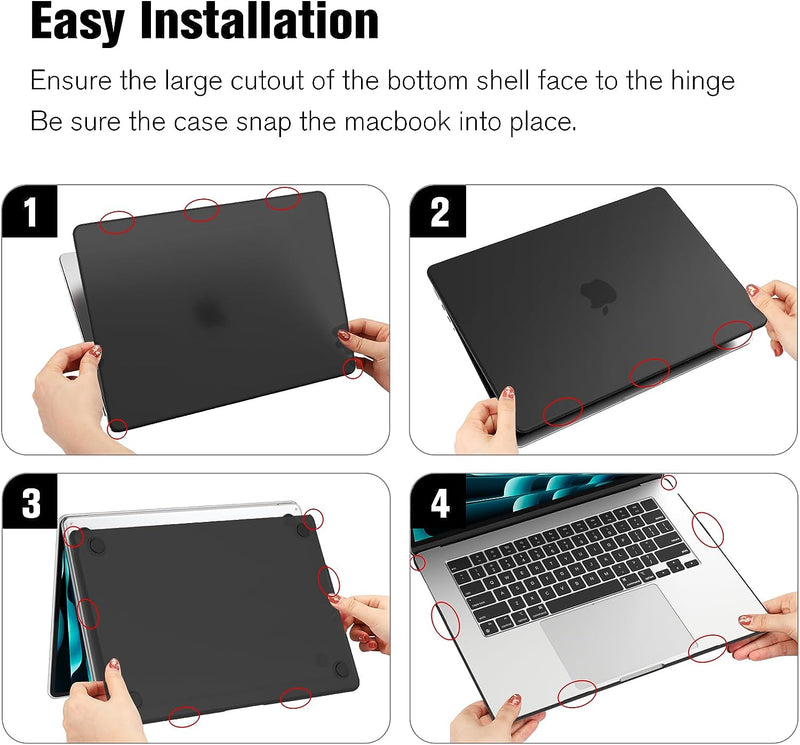 Easy Installation

Ensure the large cutout of the bottom shell face to the hinge
Be sure the case snap the macbook into place.

1

2

3

4